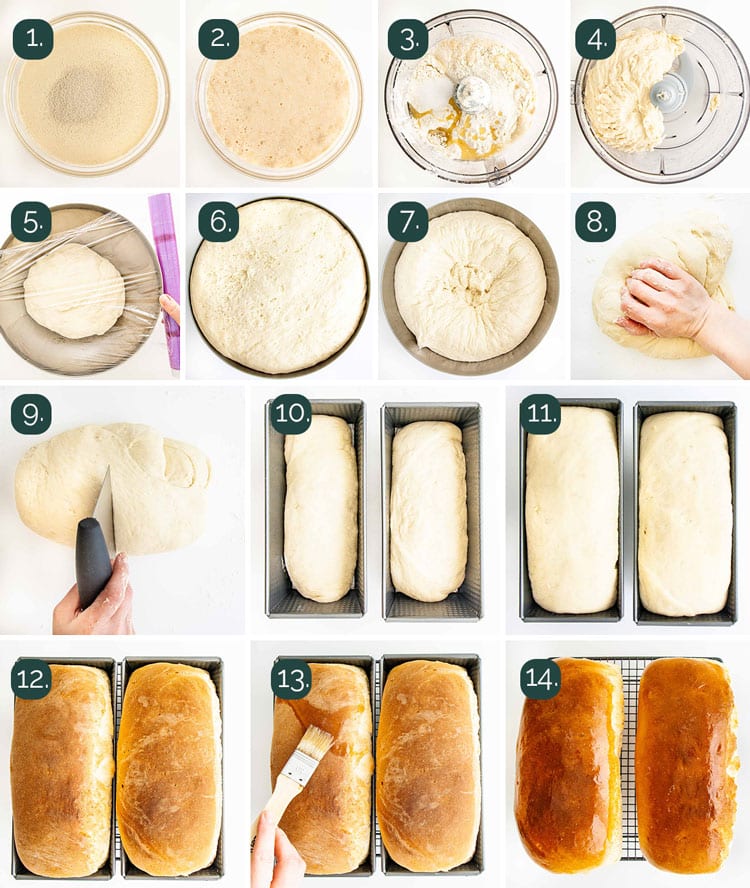 1.

2.

3.

4.

5.

6.

7.

8.

9.

10.

11.

12.

13.

14.