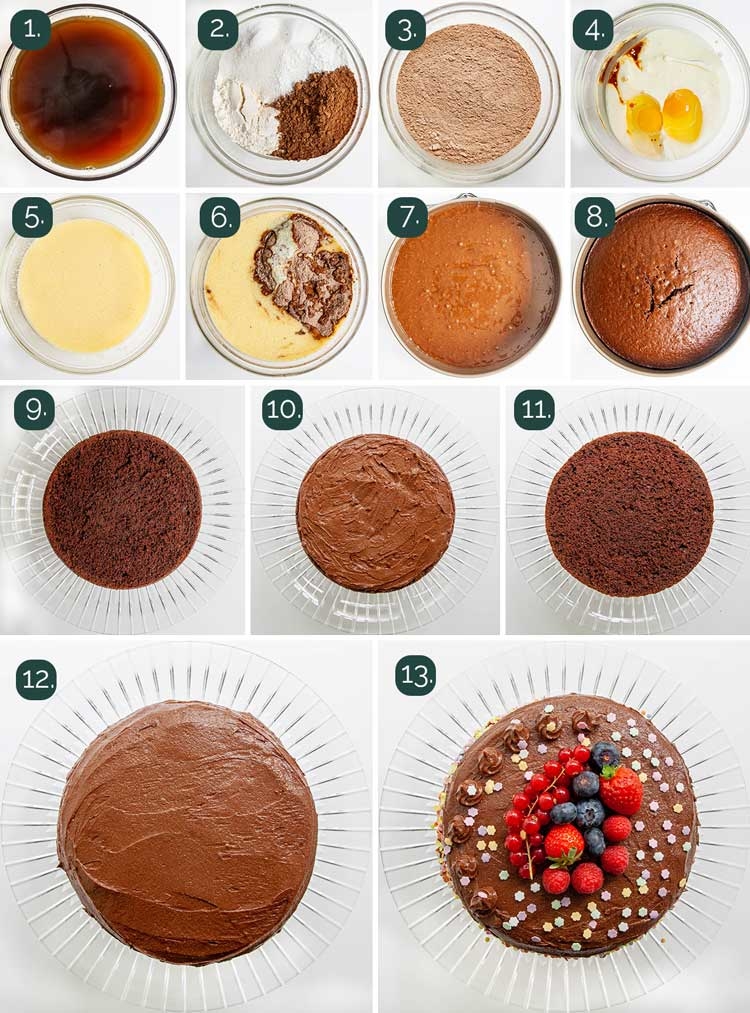 1.

2.

3.

4.

5.

6.

7.

8.

9.

10.

11.

12.

13.