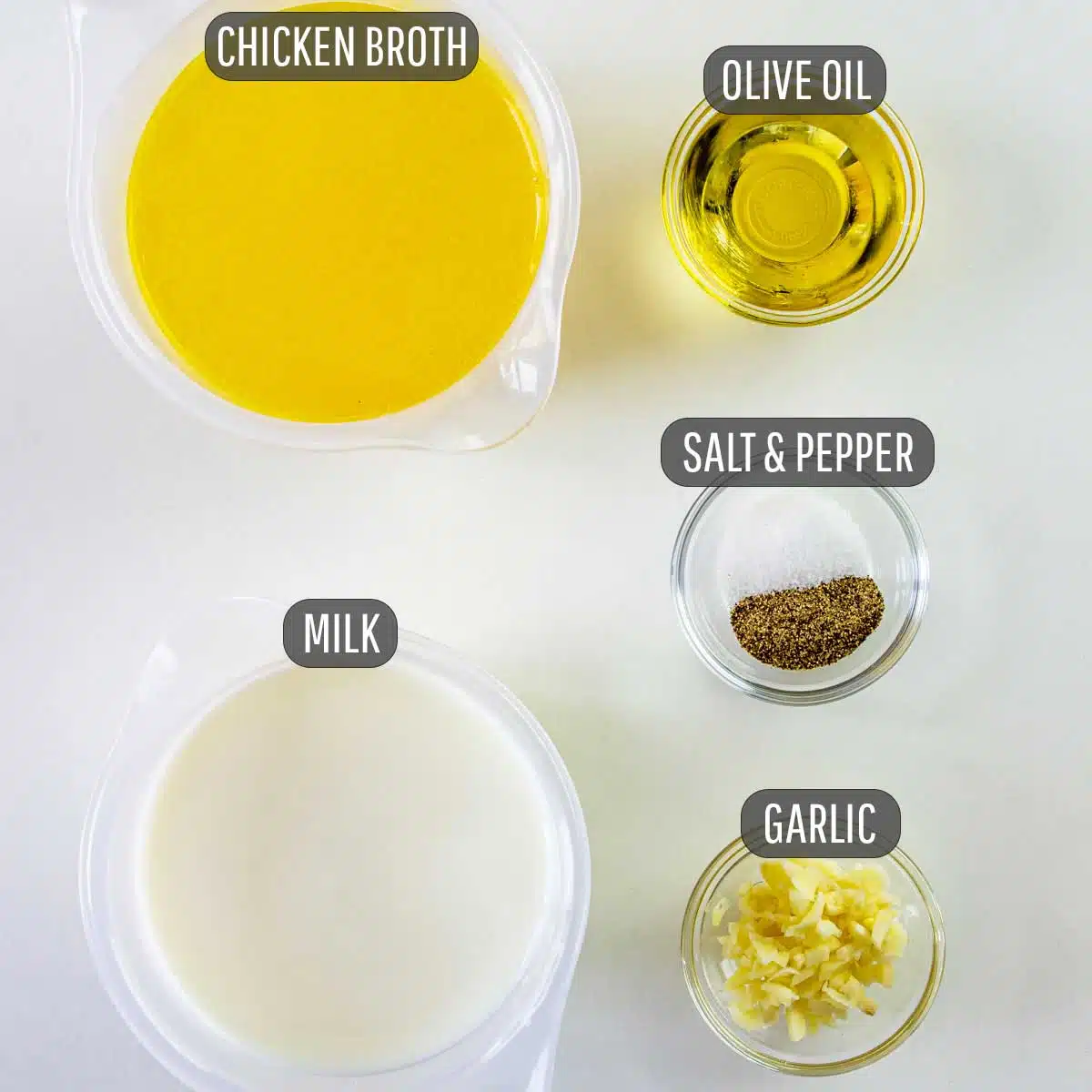 CHICKEN BROTH

OLIVE OIL

SALT & PEPPER

MILK

GARLIC